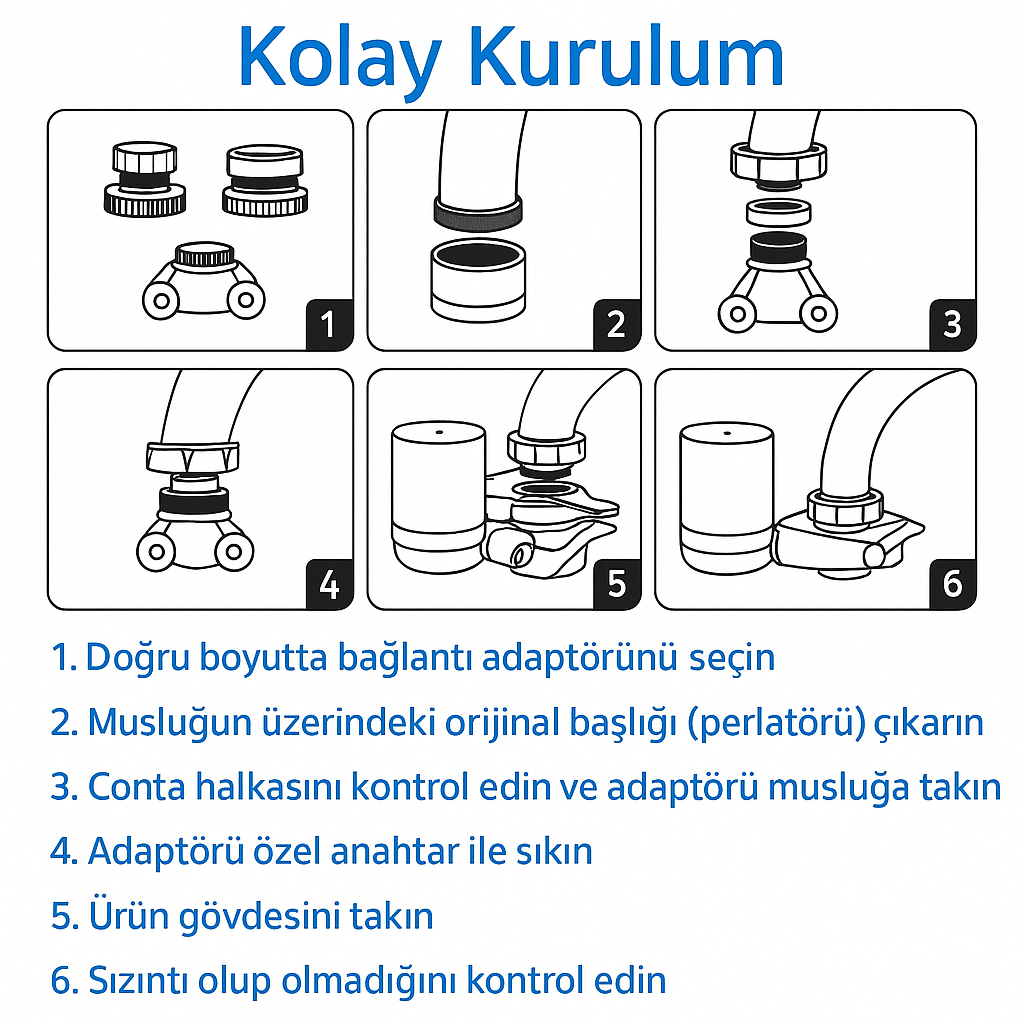 Kolay Kurulum

1

2

3

4

5

6

1. Doğru boyutta bağlantı adaptörünü seçin

2. Musluğun üzerindeki orijinal başlığı (perlatörü) çıkarın

3. Conta halkasını kontrol edin ve adaptörü musluğa takın

4. Adaptörü özel anahtar ile sıkın

5. Ürün gövdesini takın

6. Sızıntı olup olmadığını kontrol edin